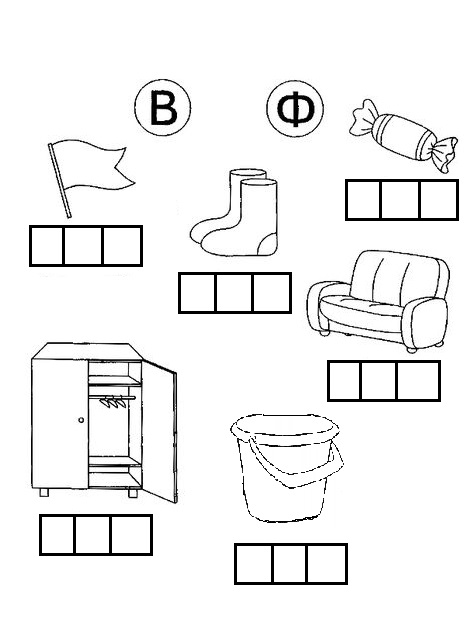 В

Ф